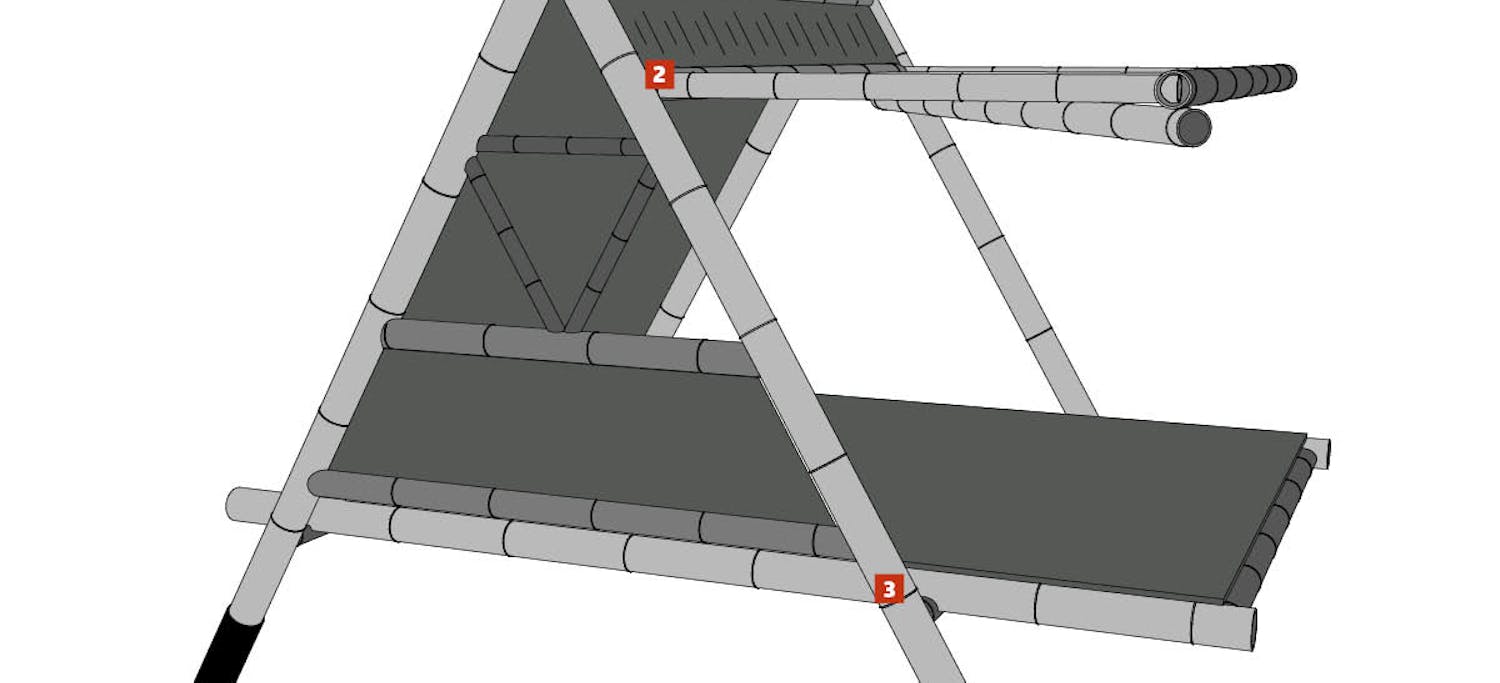 2

3